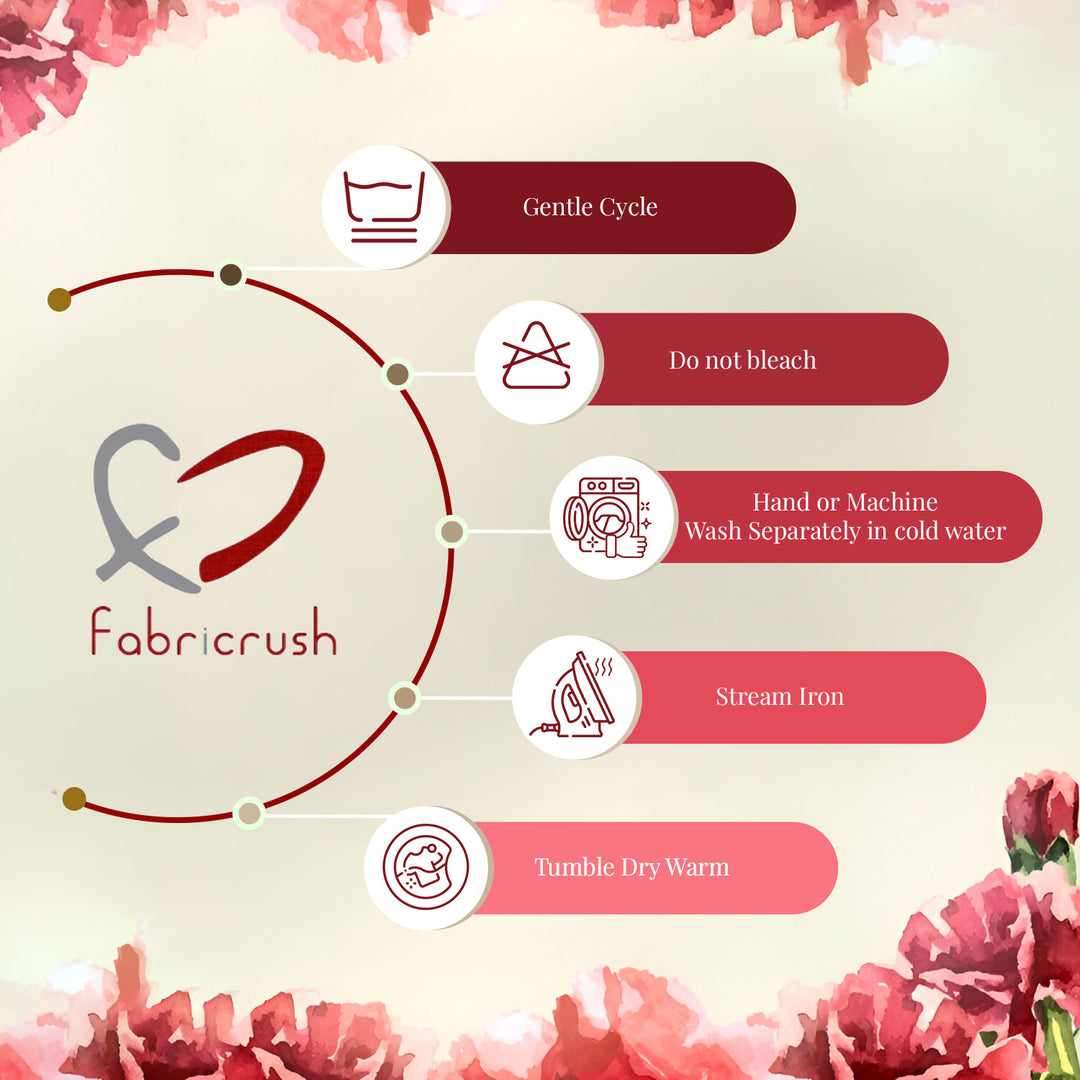 fabricrush

Gentle Cycle

Do not bleach

Hand or Machine
Wash Separately in cold water

Stream Iron

Tumble Dry Warm